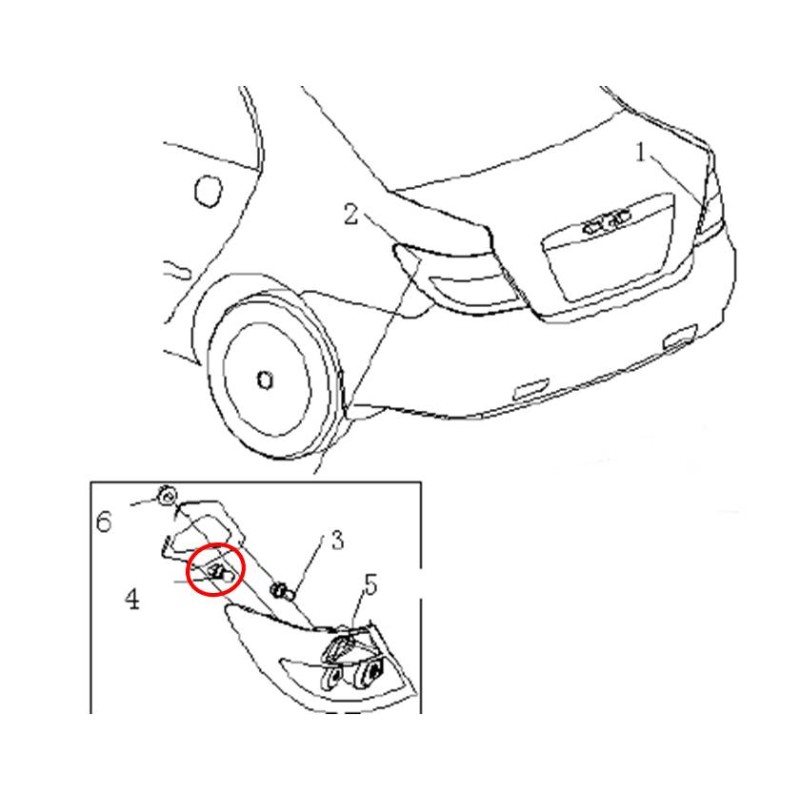 1
2
6
3
4
5